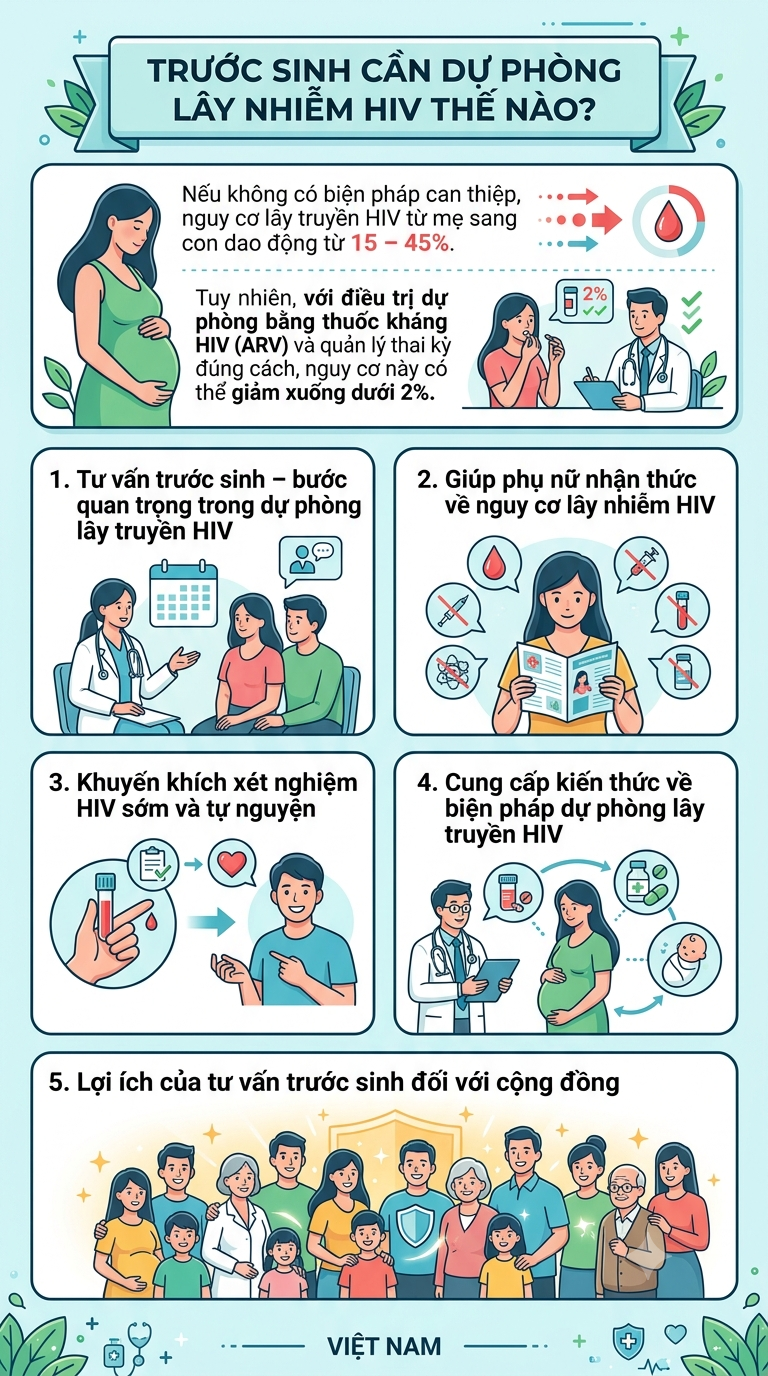 TRƯỚC SINH CẦN DỰ PHÒNG LÂY NHIỄM HIV THẾ NÀO?

Nếu không có biện pháp can thiệp, nguy cơ lây truyền HIV từ mẹ sang con dao động từ 15 – 45%.

Tuy nhiên, với điều trị dự phòng bằng thuốc kháng HIV (ARV) và quản lý thai kỳ đúng cách, nguy cơ này có thể giảm xuống dưới 2%.

2%

1. Tư vấn trước sinh – bước quan trọng trong dự phòng lây truyền HIV

2. Giúp phụ nữ nhận thức về nguy cơ lây nhiễm HIV

3. Khuyến khích xét nghiệm HIV sớm và tự nguyện

4. Cung cấp kiến thức về biện pháp dự phòng lây truyền HIV

5. Lợi ích của tư vấn trước sinh đối với cộng đồng

VIỆT NAM